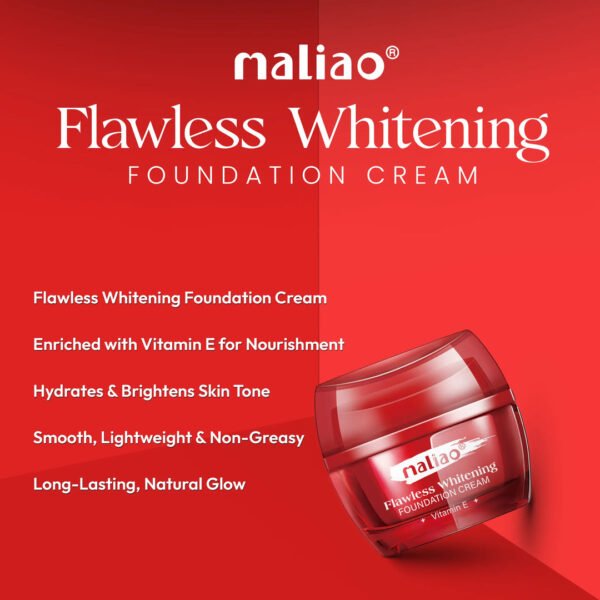 maliao®
Flawless Whitening
FOUNDATION CREAM

Flawless Whitening Foundation Cream

Enriched with Vitamin E for Nourishment

Hydrates & Brightens Skin Tone

Smooth, Lightweight & Non-Greasy

Long-Lasting, Natural Glow

maliao®
Flawless Whitening
FOUNDATION CREAM
Vitamin E